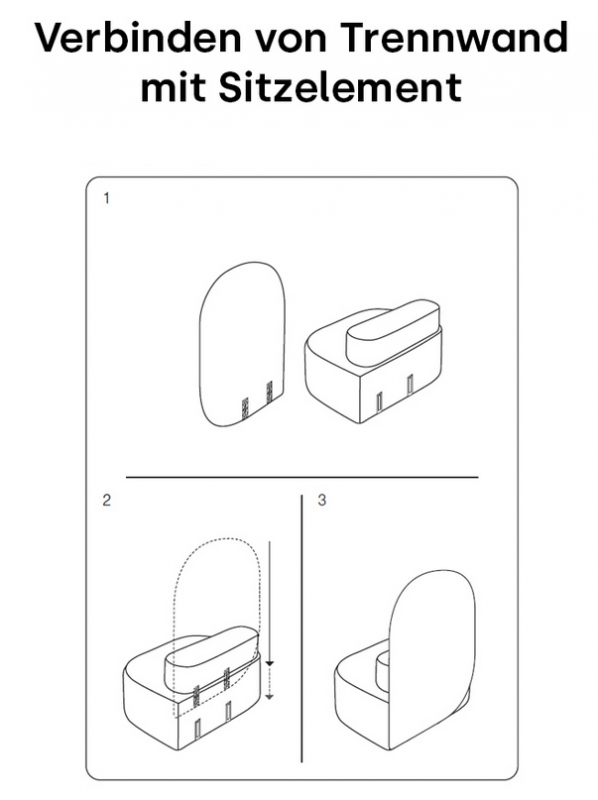 Verbinden von Trennwand mit Sitzelement

1

2

3