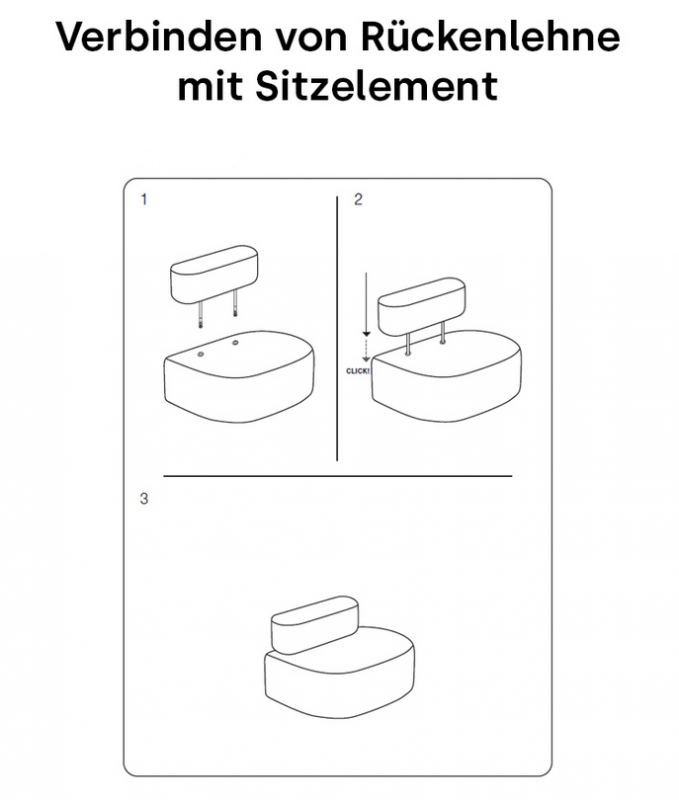 Verbinden von Rückenlehne mit Sitzelement

1

2

CLICK!

3