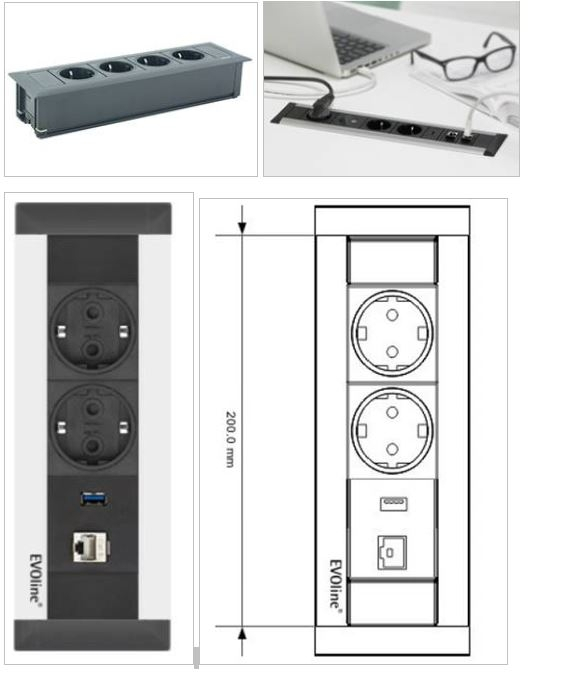 EVOline®

200.0 mm

EVOline®